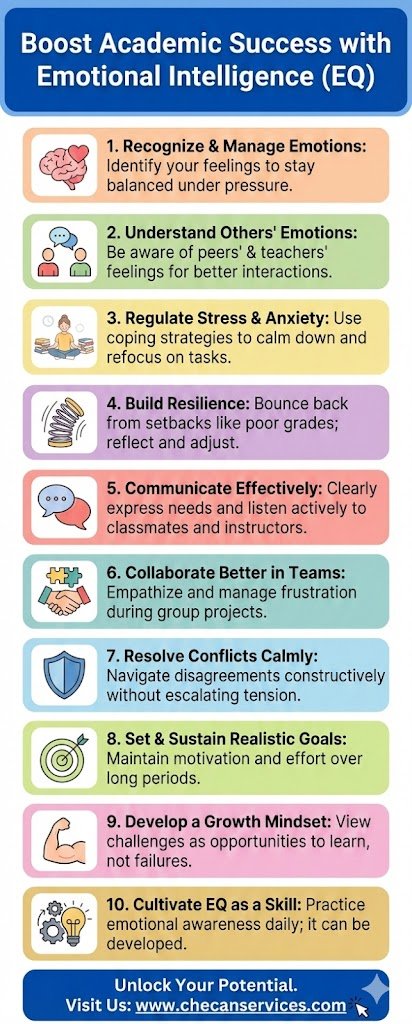 Boost Academic Success with Emotional Intelligence (EQ)

1. Recognize & Manage Emotions: Identify your feelings to stay balanced under pressure.

2. Understand Others' Emotions: Be aware of peers' & teachers' feelings for better interactions.

3. Regulate Stress & Anxiety: Use coping strategies to calm down and refocus on tasks.

4. Build Resilience: Bounce back from setbacks like poor grades; reflect and adjust.

5. Communicate Effectively: Clearly express needs and listen actively to classmates and instructors.

6. Collaborate Better in Teams: Empathize and manage frustration during group projects.

7. Resolve Conflicts Calmly: Navigate disagreements constructively without escalating tension.

8. Set & Sustain Realistic Goals: Maintain motivation and effort over long periods.

9. Develop a Growth Mindset: View challenges as opportunities to learn, not failures.

10. Cultivate EQ as a Skill: Practice emotional awareness daily; it can be developed.

Unlock Your Potential.
Visit Us: www.checanservices.com