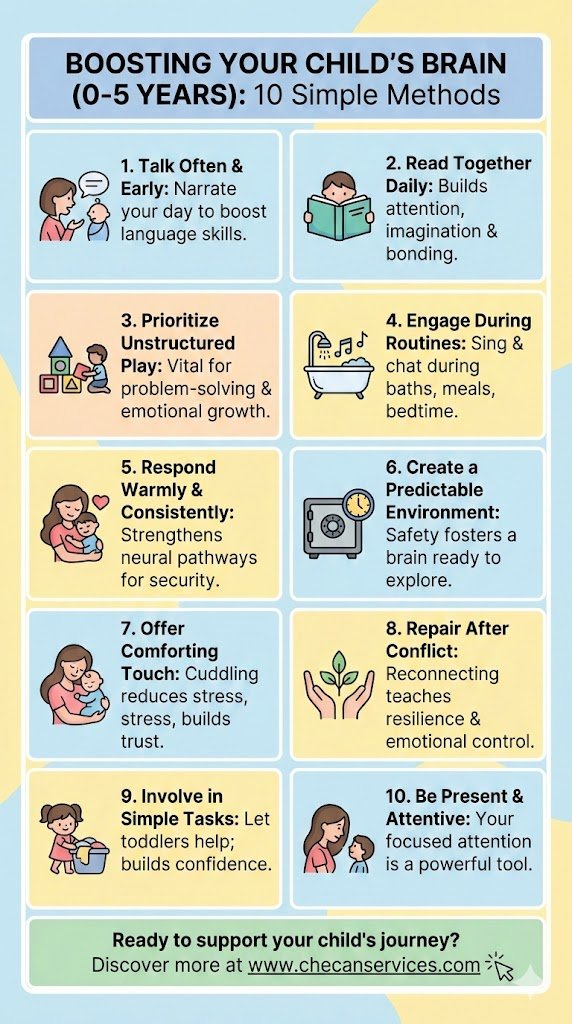 BOOSTING YOUR CHILD'S BRAIN (0-5 YEARS): 10 Simple Methods

1. Talk Often & Early: Narrate your day to boost language skills.

2. Read Together Daily: Builds attention, imagination & bonding.

3. Prioritize Unstructured Play: Vital for problem-solving & emotional growth.

4. Engage During Routines: Sing & chat during baths, meals, bedtime.

5. Respond Warmly & Consistently: Strengthens neural pathways for security.

6. Create a Predictable Environment: Safety fosters a brain ready to explore.

7. Offer Comforting Touch: Cuddling reduces stress, stress, builds trust.

8. Repair After Conflict: Reconnecting teaches resilience & emotional control.

9. Involve in Simple Tasks: Let toddlers help; builds confidence.

10. Be Present & Attentive: Your focused attention is a powerful tool.

Ready to support your child's journey? Discover more at www.checanservices.com