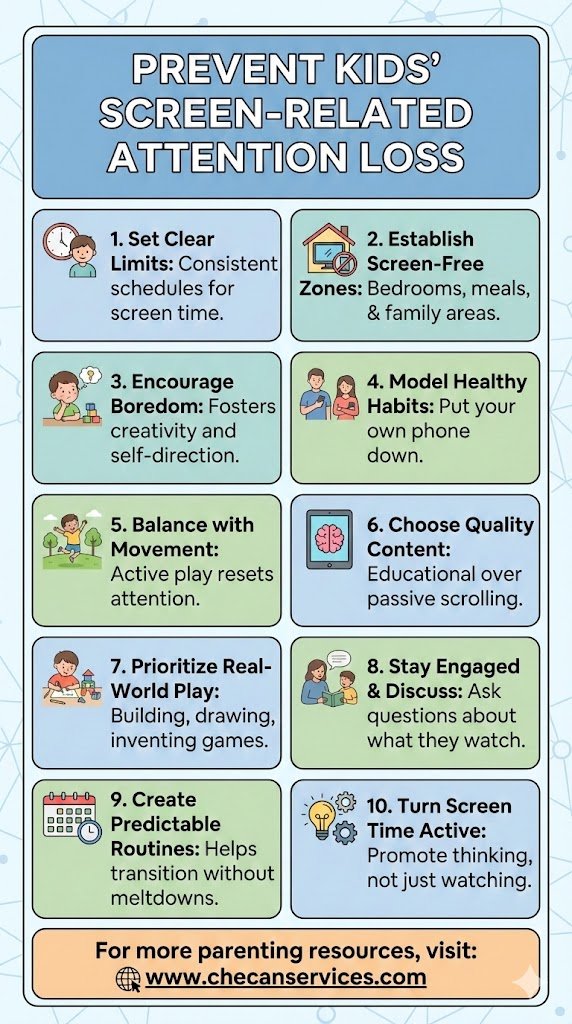 PREVENT KIDS' SCREEN-RELATED ATTENTION LOSS

1. Set Clear Limits: Consistent schedules for screen time.

2. Establish Screen-Free Zones: Bedrooms, meals, & family areas.

3. Encourage Boredom: Fosters creativity and self-direction.

4. Model Healthy Habits: Put your own phone down.

5. Balance with Movement: Active play resets attention.

6. Choose Quality Content: Educational over passive scrolling.

7. Prioritize Real-World Play: Building, drawing, inventing games.

8. Stay Engaged & Discuss: Ask questions about what they watch.

9. Create Predictable Routines: Helps transition without meltdowns.

10. Turn Screen Time Active: Promote thinking, not just watching.

For more parenting resources, visit: www.checanservices.com