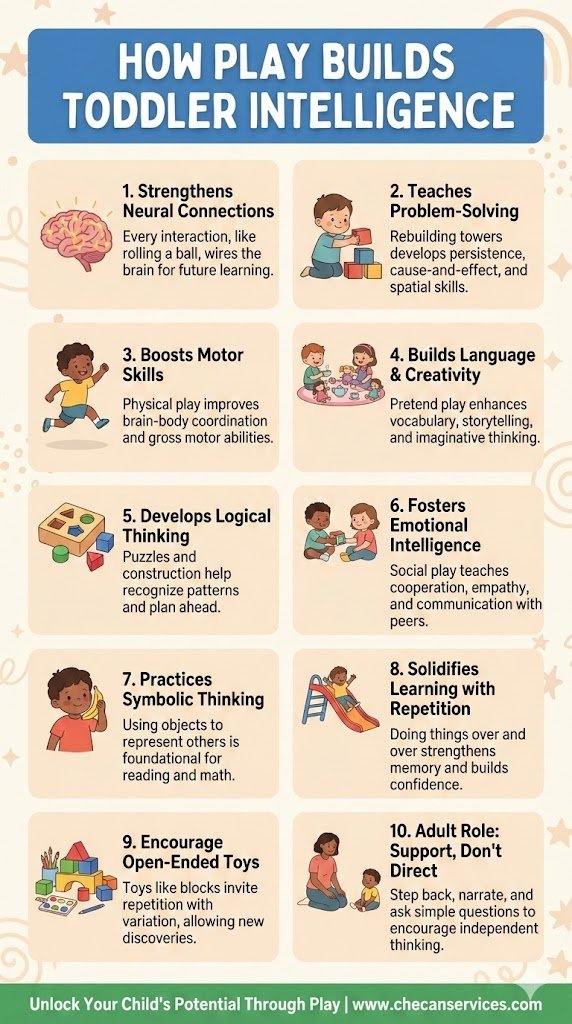 HOW PLAY BUILDS TODDLER INTELLIGENCE

1. Strengthens Neural Connections
Every interaction, like rolling a ball, wires the brain for future learning.

2. Teaches Problem-Solving
Rebuilding towers develops persistence, cause-and-effect, and spatial skills.

3. Boosts Motor Skills
Physical play improves brain-body coordination and gross motor abilities.

4. Builds Language & Creativity
Pretend play enhances vocabulary, storytelling, and imaginative thinking.

5. Develops Logical Thinking
Puzzles and construction help recognize patterns and plan ahead.

6. Fosters Emotional Intelligence
Social play teaches cooperation, empathy, and communication with peers.

7. Practices Symbolic Thinking
Using objects to represent others is foundational for reading and math.

8. Solidifies Learning with Repetition
Doing things over and over strengthens memory and builds confidence.

9. Encourage Open-Ended Toys
Toys like blocks invite repetition with variation, allowing new discoveries.

10. Adult Role: Support, Don't Direct
Step back, narrate, and ask simple questions to encourage independent thinking.

Unlock Your Child's Potential Through Play | www.checanservices.com