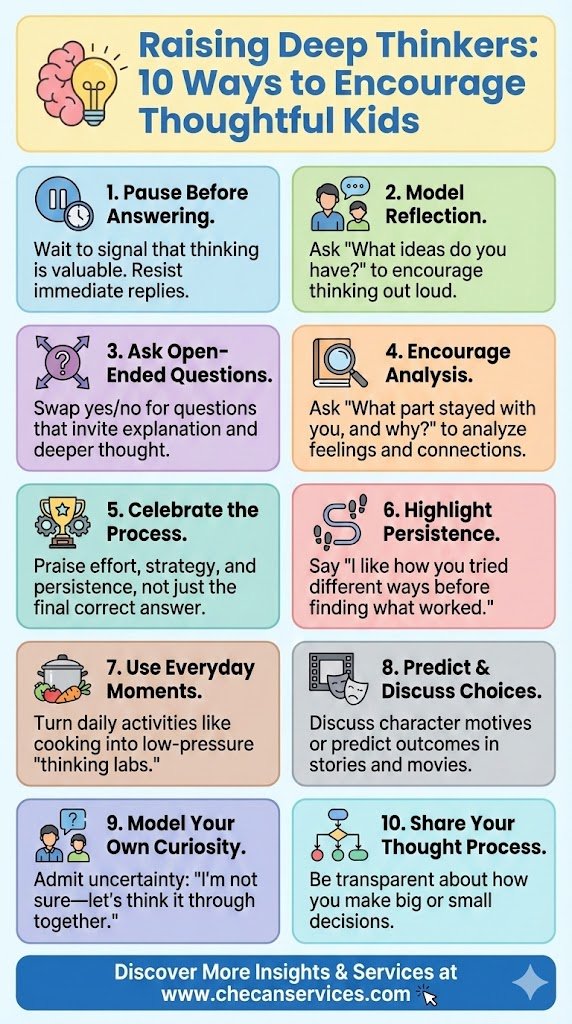 Raising Deep Thinkers: 10 Ways to Encourage Thoughtful Kids

1. Pause Before Answering.

Wait to signal that thinking is valuable. Resist immediate replies.

2. Model Reflection.

Ask "What ideas do you have?" to encourage thinking out loud.

3. Ask Open-Ended Questions.

Swap yes/no for questions that invite explanation and deeper thought.

4. Encourage Analysis.

Ask "What part stayed with you, and why?" to analyze feelings and connections.

5. Celebrate the Process.

Praise effort, strategy, and persistence, not just the final correct answer.

6. Highlight Persistence.

Say "I like how you tried different ways before finding what worked."

7. Use Everyday Moments.

Turn daily activities like cooking into low-pressure "thinking labs."

8. Predict & Discuss Choices.

Discuss character motives or predict outcomes in stories and movies.

9. Model Your Own Curiosity.

Admit uncertainty: "I'm not sure—let's think it through together."

10. Share Your Thought Process.

Be transparent about how you make big or small decisions.

Discover More Insights & Services at www.checanservices.com