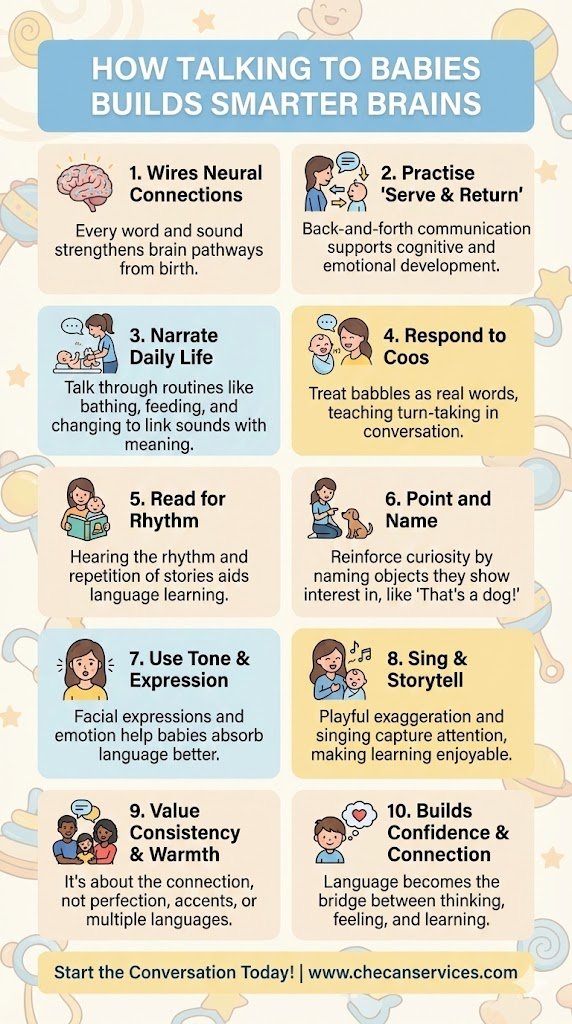 HOW TALKING TO BABIES BUILDS SMARTER BRAINS

1. Wires Neural Connections

Every word and sound strengthens brain pathways from birth.

2. Practise 'Serve & Return'

Back-and-forth communication supports cognitive and emotional development.

3. Narrate Daily Life

Talk through routines like bathing, feeding, and changing to link sounds with meaning.

4. Respond to Coos

Treat babbles as real words, teaching turn-taking in conversation.

5. Read for Rhythm

Hearing the rhythm and repetition of stories aids language learning.

6. Point and Name

Reinforce curiosity by naming objects they show interest in, like 'That's a dog!'

7. Use Tone & Expression

Facial expressions and emotion help babies absorb language better.

8. Sing & Storytell

Playful exaggeration and singing capture attention, making learning enjoyable.

9. Value Consistency & Warmth

It's about the connection, not perfection, accents, or multiple languages.

10. Builds Confidence & Connection

Language becomes the bridge between thinking, feeling, and learning.

Start the Conversation Today! | www.checanservices.com