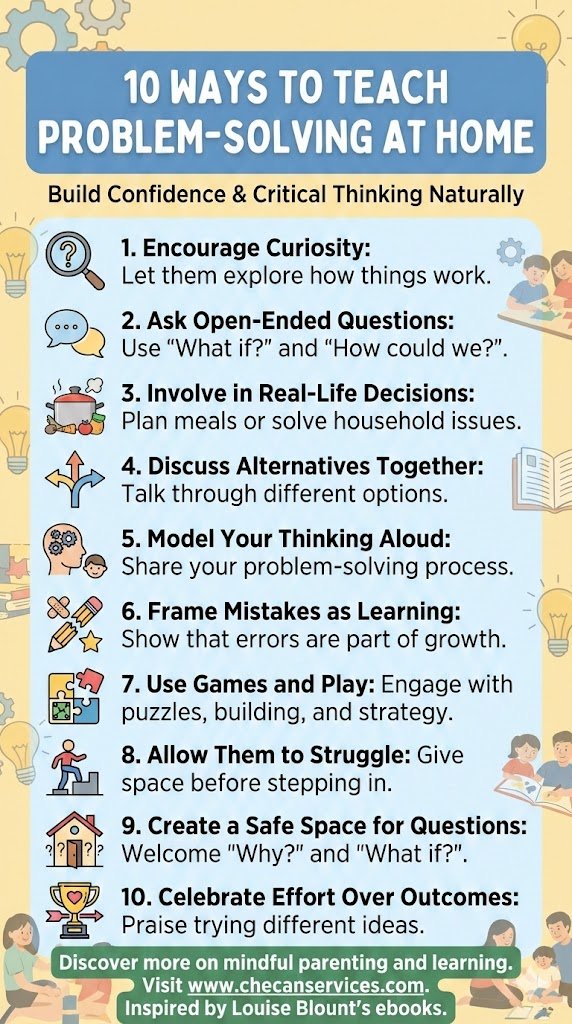 10 WAYS TO TEACH PROBLEM-SOLVING AT HOME

Build Confidence & Critical Thinking Naturally

1. Encourage Curiosity: Let them explore how things work.

2. Ask Open-Ended Questions: Use “What if?” and “How could we?”.

3. Involve in Real-Life Decisions: Plan meals or solve household issues.

4. Discuss Alternatives Together: Talk through different options.

5. Model Your Thinking Aloud: Share your problem-solving process.

6. Frame Mistakes as Learning: Show that errors are part of growth.

7. Use Games and Play: Engage with puzzles, building, and strategy.

8. Allow Them to Struggle: Give space before stepping in.

9. Create a Safe Space for Questions: Welcome "Why?" and "What if?".

10. Celebrate Effort Over Outcomes: Praise trying different ideas.

Discover more on mindful parenting and learning. Visit www.checanservices.com. Inspired by Louise Blount's ebooks.