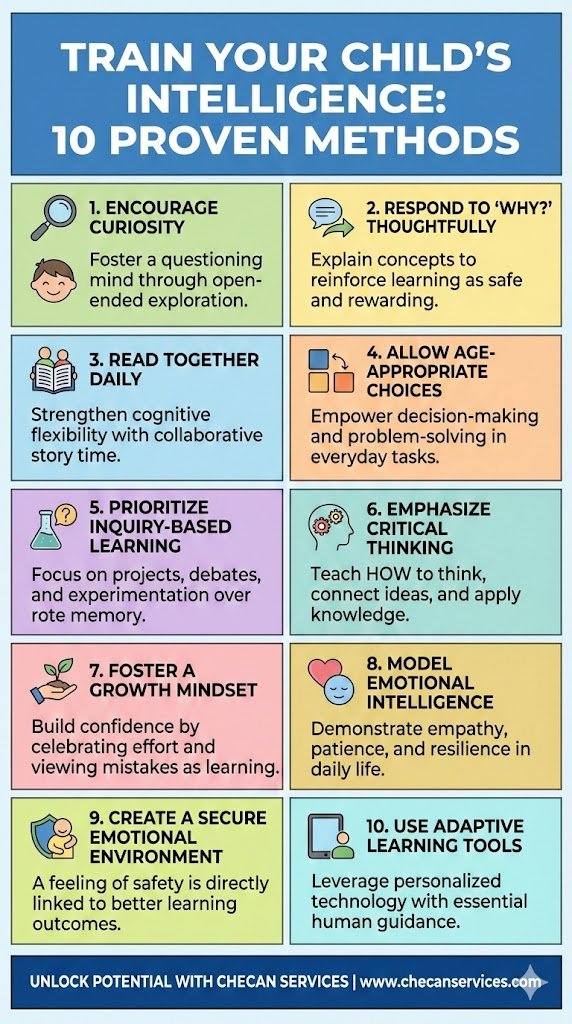 TRAIN YOUR CHILD'S INTELLIGENCE: 10 PROVEN METHODS

1. ENCOURAGE CURIOSITY

Foster a questioning mind through open-ended exploration.

2. RESPOND TO 'WHY?' THOUGHTFULLY

Explain concepts to reinforce learning as safe and rewarding.

3. READ TOGETHER DAILY

Strengthen cognitive flexibility with collaborative story time.

4. ALLOW AGE-APPROPRIATE CHOICES

Empower decision-making and problem-solving in everyday tasks.

5. PRIORITIZE INQUIRY-BASED LEARNING

Focus on projects, debates, and experimentation over rote memory.

6. EMPHASIZE CRITICAL THINKING

Teach HOW to think, connect ideas, and apply knowledge.

7. FOSTER A GROWTH MINDSET

Build confidence by celebrating effort and viewing mistakes as learning.

8. MODEL EMOTIONAL INTELLIGENCE

Demonstrate empathy, patience, and resilience in daily life.

9. CREATE A SECURE EMOTIONAL ENVIRONMENT

A feeling of safety is directly linked to better learning outcomes.

10. USE ADAPTIVE LEARNING TOOLS

Leverage personalized technology with essential human guidance.

UNLOCK POTENTIAL WITH CHECAN SERVICES | www.checanservices.com