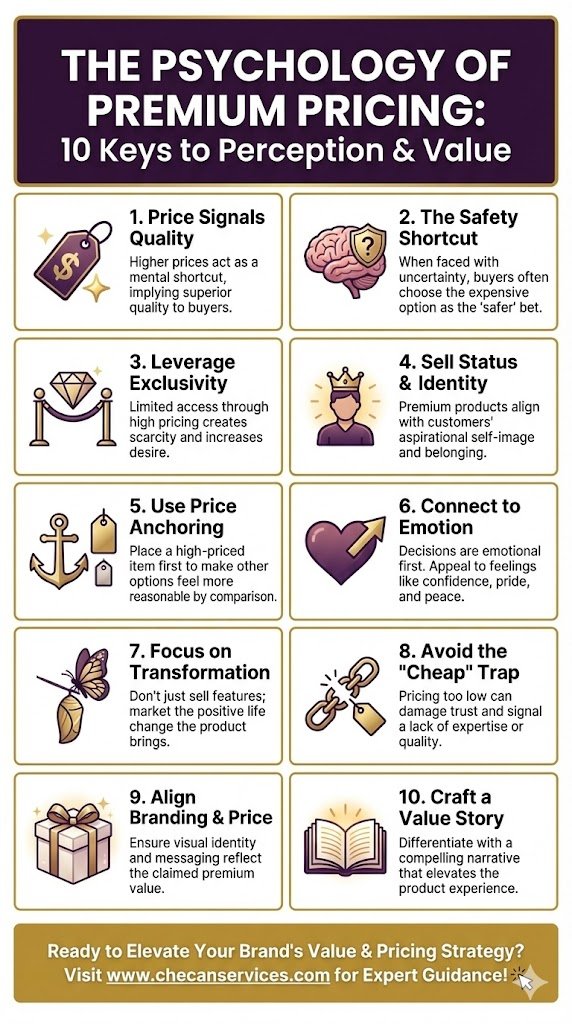 THE PSYCHOLOGY OF PREMIUM PRICING:
10 Keys to Perception & Value

1. Price Signals Quality
Higher prices act as a mental shortcut, implying superior quality to buyers.

2. The Safety Shortcut
When faced with uncertainty, buyers often choose the expensive option as the 'safer' bet.

3. Leverage Exclusivity
Limited access through high pricing creates scarcity and increases desire.

4. Sell Status & Identity
Premium products align with customers' aspirational self-image and belonging.

5. Use Price Anchoring
Place a high-priced item first to make other options feel more reasonable by comparison.

6. Connect to Emotion
Decisions are emotional first. Appeal to feelings like confidence, pride, and peace.

7. Focus on Transformation
Don't just sell features; market the positive life change the product brings.

8. Avoid the "Cheap" Trap
Pricing too low can damage trust and signal a lack of expertise or quality.

9. Align Branding & Price
Ensure visual identity and messaging reflect the claimed premium value.

10. Craft a Value Story
Differentiate with a compelling narrative that elevates the product experience.

Ready to Elevate Your Brand's Value & Pricing Strategy? Visit www.checanservices.com for Expert Guidance!