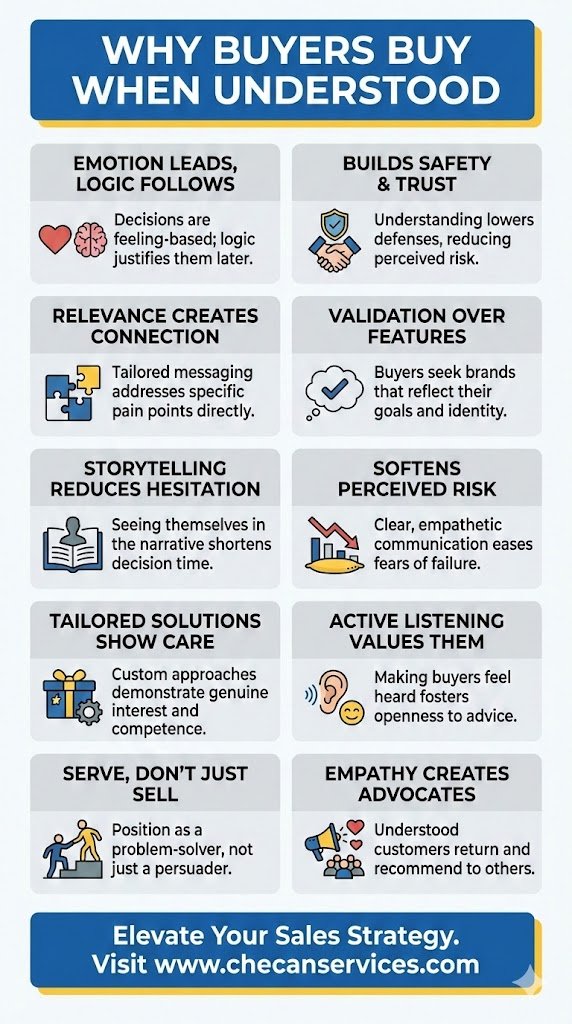 WHY BUYERS BUY WHEN UNDERSTOOD

EMOTION LEADS, LOGIC FOLLOWS

Decisions are feeling-based; logic justifies them later.

BUILDS SAFETY & TRUST

Understanding lowers defenses, reducing perceived risk.

RELEVANCE CREATES CONNECTION

Tailored messaging addresses specific pain points directly.

VALIDATION OVER FEATURES

Buyers seek brands that reflect their goals and identity.

STORYTELLING REDUCES HESITATION

Seeing themselves in the narrative shortens decision time.

SOFTENS PERCEIVED RISK

Clear, empathetic communication eases fears of failure.

TAILORED SOLUTIONS SHOW CARE

Custom approaches demonstrate genuine interest and competence.

ACTIVE LISTENING VALUES THEM

Making buyers feel heard fosters openness to advice.

SERVE, DON'T JUST SELL

Position as a problem-solver, not just a persuader.

EMPATHY CREATES ADVOCATES

Understood customers return and recommend to others.

Elevate Your Sales Strategy. Visit www.checanservices.com