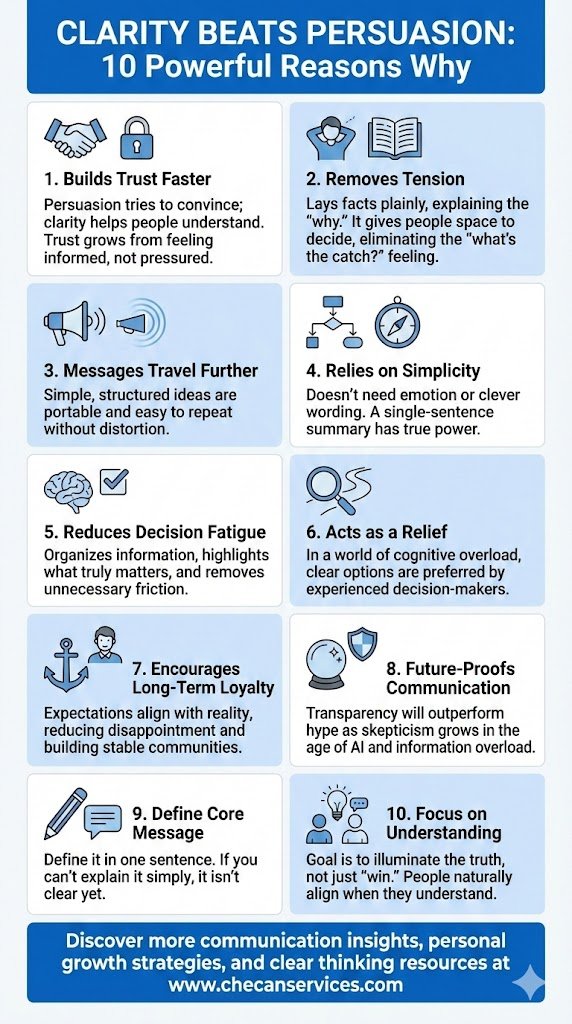 CLARITY BEATS PERSUASION:
10 Powerful Reasons Why

1. Builds Trust Faster
Persuasion tries to convince; clarity helps people understand. Trust grows from feeling informed, not pressured.

2. Removes Tension
Lays facts plainly, explaining the "why." It gives people space to decide, eliminating the "what's the catch?" feeling.

3. Messages Travel Further
Simple, structured ideas are portable and easy to repeat without distortion.

4. Relies on Simplicity
Doesn't need emotion or clever wording. A single-sentence summary has true power.

5. Reduces Decision Fatigue
Organizes information, highlights what truly matters, and removes unnecessary friction.

6. Acts as a Relief
In a world of cognitive overload, clear options are preferred by experienced decision-makers.

7. Encourages Long-Term Loyalty
Expectations align with reality, reducing disappointment and building stable communities.

8. Future-Proofs Communication
Transparency will outperform hype as skepticism grows in the age of AI and information overload.

9. Define Core Message
Define it in one sentence. If you can't explain it simply, it isn't clear yet.

10. Focus on Understanding
Goal is to illuminate the truth, not just "win." People naturally align when they understand.

Discover more communication insights, personal growth strategies, and clear thinking resources at www.checanservices.com