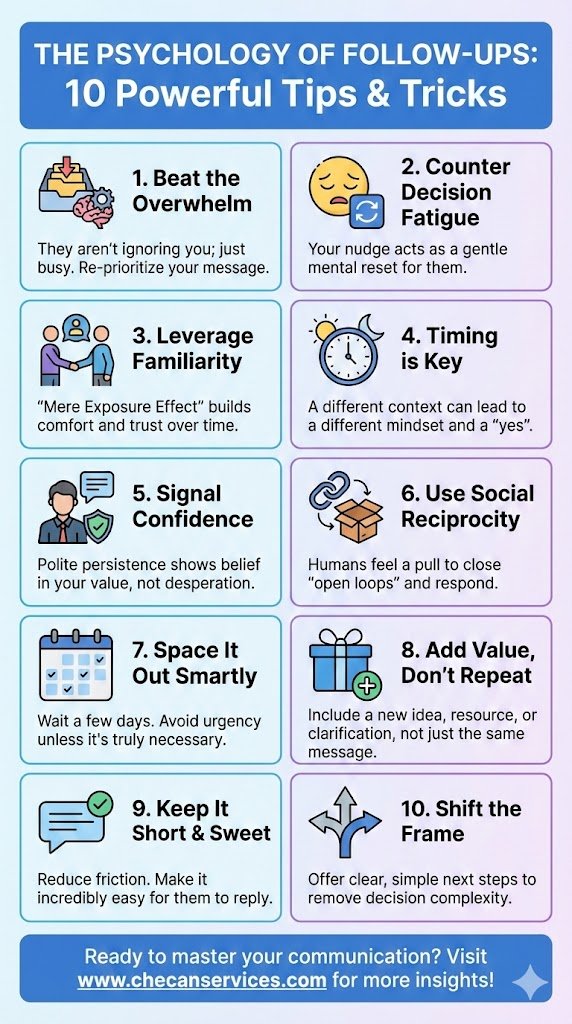 THE PSYCHOLOGY OF FOLLOW-UPS:
10 Powerful Tips & Tricks

1. Beat the Overwhelm

They aren't ignoring you; just busy. Re-prioritize your message.

2. Counter Decision Fatigue

Your nudge acts as a gentle mental reset for them.

3. Leverage Familiarity

"Mere Exposure Effect" builds comfort and trust over time.

4. Timing is Key

A different context can lead to a different mindset and a "yes".

5. Signal Confidence

Polite persistence shows belief in your value, not desperation.

6. Use Social Reciprocity

Humans feel a pull to close "open loops" and respond.

7. Space It Out Smartly

Wait a few days. Avoid urgency unless it's truly necessary.

8. Add Value, Don't Repeat

Include a new idea, resource, or clarification, not just the same message.

9. Keep It Short & Sweet

Reduce friction. Make it incredibly easy for them to reply.

10. Shift the Frame

Offer clear, simple next steps to remove decision complexity.

Ready to master your communication? Visit www.checanservices.com for more insights!