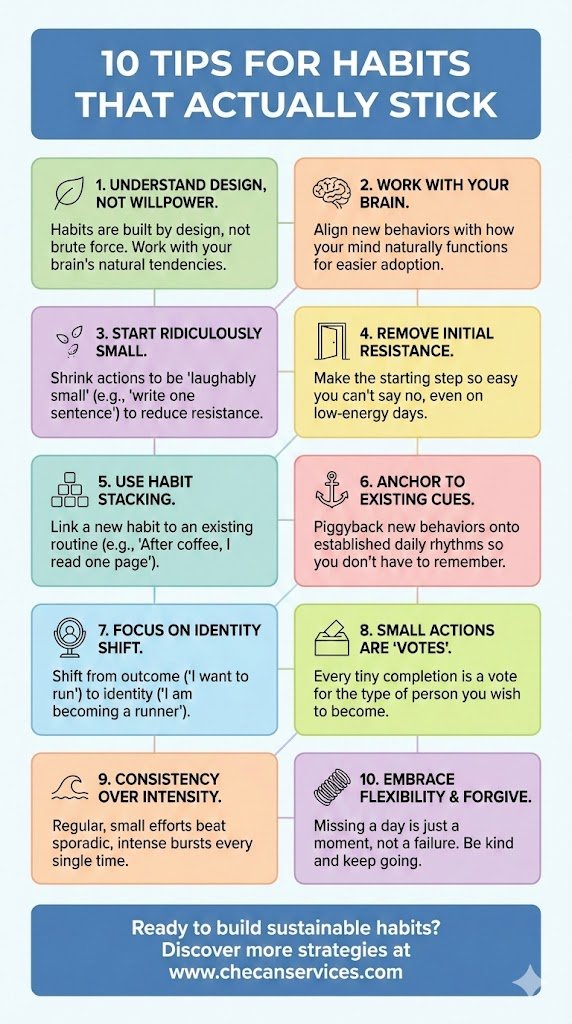 10 TIPS FOR HABITS THAT ACTUALLY STICK

1. UNDERSTAND DESIGN, NOT WILLPOWER.

Habits are built by design, not brute force. Work with your brain's natural tendencies.

2. WORK WITH YOUR BRAIN.

Align new behaviors with how your mind naturally functions for easier adoption.

3. START RIDICULOUSLY SMALL.

Shrink actions to be 'laughably small' (e.g., 'write one sentence') to reduce resistance.

4. REMOVE INITIAL RESISTANCE.

Make the starting step so easy you can't say no, even on low-energy days.

5. USE HABIT STACKING.

Link a new habit to an existing routine (e.g., 'After coffee, I read one page').

6. ANCHOR TO EXISTING CUES.

Piggyback new behaviors onto established daily rhythms so you don't have to remember.

7. FOCUS ON IDENTITY SHIFT.

Shift from outcome ('I want to run') to identity ('I am becoming a runner').

8. SMALL ACTIONS ARE 'VOTES'.

Every tiny completion is a vote for the type of person you wish to become.

9. CONSISTENCY OVER INTENSITY.

Regular, small efforts beat sporadic, intense bursts every single time.

10. EMBRACE FLEXIBILITY & FORGIVE.

Missing a day is just a moment, not a failure. Be kind and keep going.

Ready to build sustainable habits? Discover more strategies at www.checanservices.com