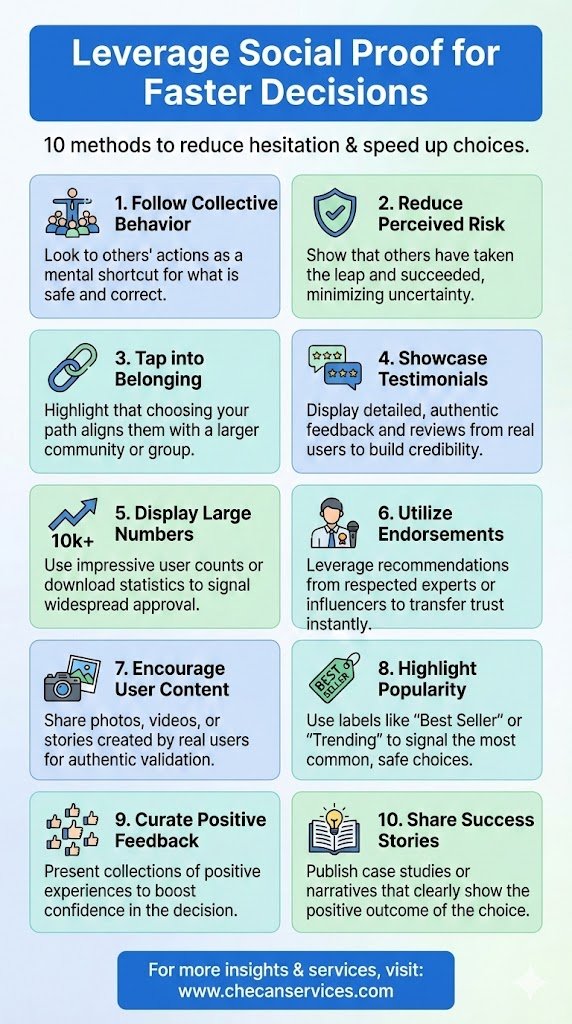 Leverage Social Proof for Faster Decisions

10 methods to reduce hesitation & speed up choices.

1. Follow Collective Behavior

Look to others' actions as a mental shortcut for what is safe and correct.

2. Reduce Perceived Risk

Show that others have taken the leap and succeeded, minimizing uncertainty.

3. Tap into Belonging

Highlight that choosing your path aligns them with a larger community or group.

4. Showcase Testimonials

Display detailed, authentic feedback and reviews from real users to build credibility.

10k+

5. Display Large Numbers

Use impressive user counts or download statistics to signal widespread approval.

6. Utilize Endorsements

Leverage recommendations from respected experts or influencers to transfer trust instantly.

7. Encourage User Content

Share photos, videos, or stories created by real users for authentic validation.

BEST SELLER

8. Highlight Popularity

Use labels like "Best Seller" or "Trending" to signal the most common, safe choices.

9. Curate Positive Feedback

Present collections of positive experiences to boost confidence in the decision.

10. Share Success Stories

Publish case studies or narratives that clearly show the positive outcome of the choice.

For more insights & services, visit: www.checanservices.com