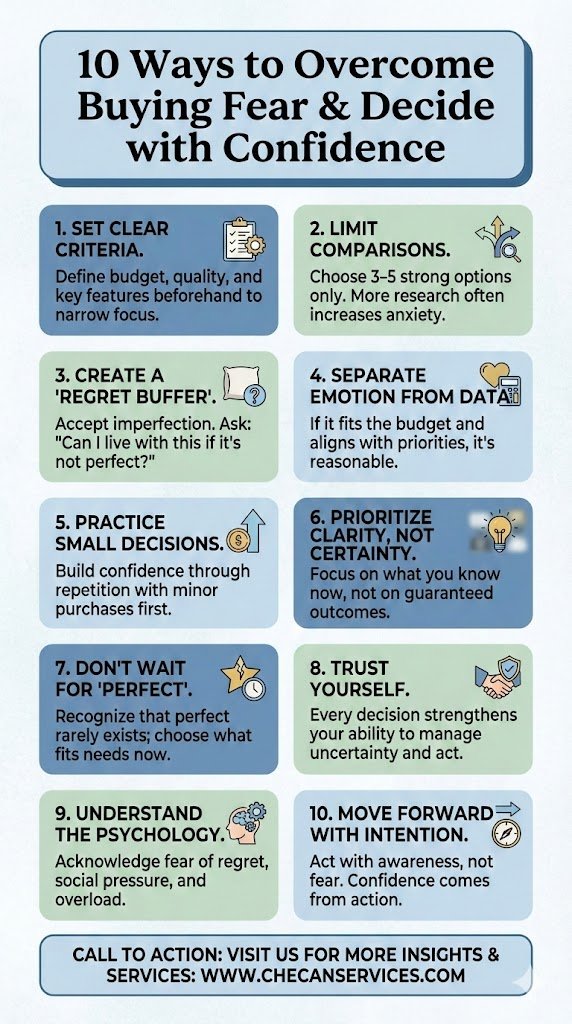 10 Ways to Overcome Buying Fear & Decide with Confidence

1. SET CLEAR CRITERIA.
Define budget, quality, and key features beforehand to narrow focus.

2. LIMIT COMPARISONS.
Choose 3–5 strong options only. More research often increases anxiety.

3. CREATE A 'REGRET BUFFER'.
Accept imperfection. Ask: "Can I live with this if it's not perfect?"

4. SEPARATE EMOTION FROM DATA
If it fits the budget and aligns with priorities, it's reasonable.

5. PRACTICE SMALL DECISIONS.
Build confidence through repetition with minor purchases first.

6. PRIORITIZE CLARITY, NOT CERTAINTY.
Focus on what you know now, not on guaranteed outcomes.

7. DON'T WAIT FOR 'PERFECT'.
Recognize that perfect rarely exists; choose what fits needs now.

8. TRUST YOURSELF.
Every decision strengthens your ability to manage uncertainty and act.

9. UNDERSTAND THE PSYCHOLOGY.
Acknowledge fear of regret, social pressure, and overload.

10. MOVE FORWARD WITH INTENTION.
Act with awareness, not fear. Confidence comes from action.

CALL TO ACTION: VISIT US FOR MORE INSIGHTS & SERVICES: WWW.CHECANSERVICES.COM