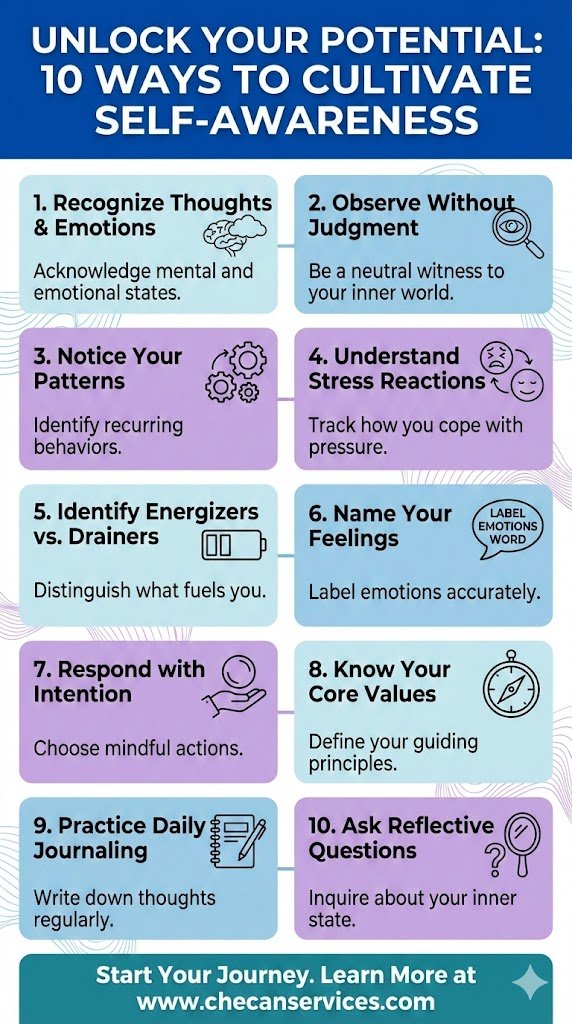 UNLOCK YOUR POTENTIAL: 10 WAYS TO CULTIVATE SELF-AWARENESS

1. Recognize Thoughts & Emotions

Acknowledge mental and emotional states.

2. Observe Without Judgment

Be a neutral witness to your inner world.

3. Notice Your Patterns

Identify recurring behaviors.

4. Understand Stress Reactions

Track how you cope with pressure.

5. Identify Energizers vs. Drainers

Distinguish what fuels you.

6. Name Your Feelings

LABEL EMOTIONS WORD

Label emotions accurately.

7. Respond with Intention

Choose mindful actions.

8. Know Your Core Values

Define your guiding principles.

9. Practice Daily Journaling

Write down thoughts regularly.

10. Ask Reflective Questions

Inquire about your inner state.

Start Your Journey. Learn More at www.checanservices.com