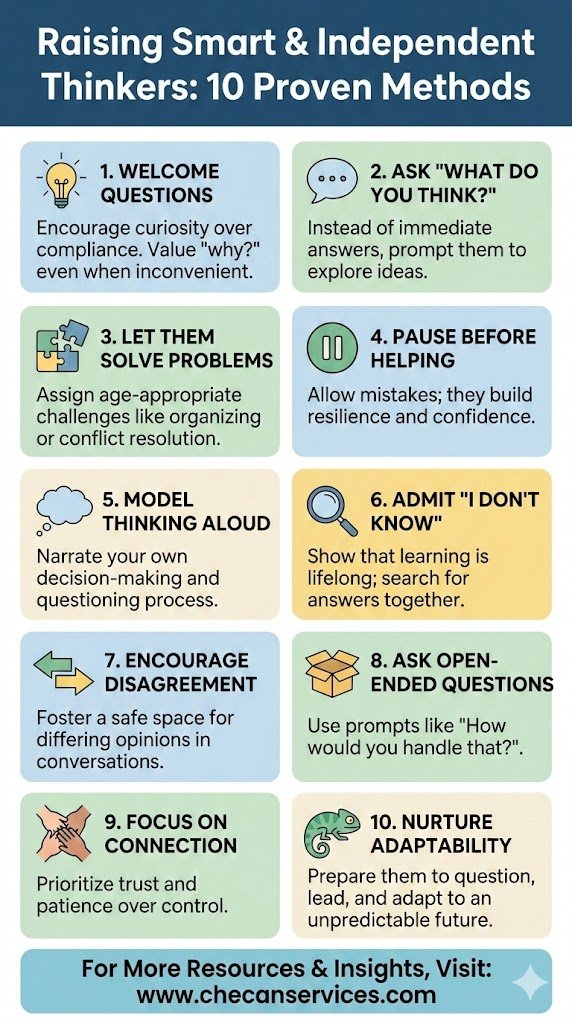 Raising Smart & Independent Thinkers: 10 Proven Methods

1. WELCOME QUESTIONS

Encourage curiosity over compliance. Value "why?" even when inconvenient.

2. ASK "WHAT DO YOU THINK?"

Instead of immediate answers, prompt them to explore ideas.

3. LET THEM SOLVE PROBLEMS

Assign age-appropriate challenges like organizing or conflict resolution.

4. PAUSE BEFORE HELPING

Allow mistakes; they build resilience and confidence.

5. MODEL THINKING ALOUD

Narrate your own decision-making and questioning process.

6. ADMIT "I DON'T KNOW"

Show that learning is lifelong; search for answers together.

7. ENCOURAGE DISAGREEMENT

Foster a safe space for differing opinions in conversations.

8. ASK OPEN-ENDED QUESTIONS

Use prompts like "How would you handle that?".

9. FOCUS ON CONNECTION

Prioritize trust and patience over control.

10. NURTURE ADAPTABILITY

Prepare them to question, lead, and adapt to an unpredictable future.

For More Resources & Insights, Visit: www.checanservices.com