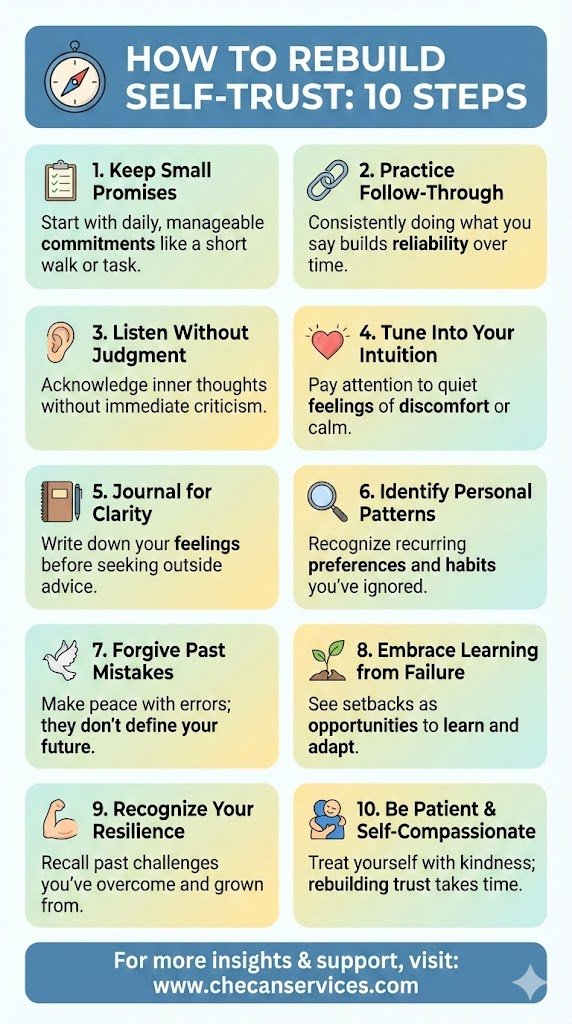 HOW TO REBUILD SELF-TRUST: 10 STEPS

1. Keep Small Promises

Start with daily, manageable commitments like a short walk or task.

2. Practice Follow-Through

Consistently doing what you say builds reliability over time.

3. Listen Without Judgment

Acknowledge inner thoughts without immediate criticism.

4. Tune Into Your Intuition

Pay attention to quiet feelings of discomfort or calm.

5. Journal for Clarity

Write down your feelings before seeking outside advice.

6. Identify Personal Patterns

Recognize recurring preferences and habits you've ignored.

7. Forgive Past Mistakes

Make peace with errors; they don't define your future.

8. Embrace Learning from Failure

See setbacks as opportunities to learn and adapt.

9. Recognize Your Resilience

Recall past challenges you've overcome and grown from.

10. Be Patient & Self-Compassionate

Treat yourself with kindness; rebuilding trust takes time.

For more insights & support, visit: www.checanservices.com