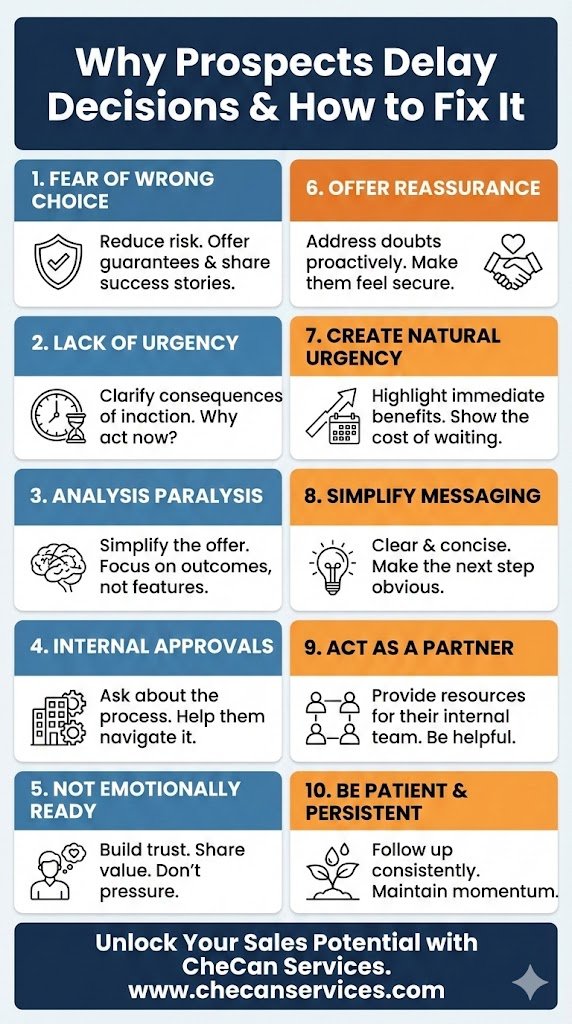 Why Prospects Delay Decisions & How to Fix It

1. FEAR OF WRONG CHOICE

Reduce risk. Offer guarantees & share success stories.

2. LACK OF URGENCY

Clarify consequences of inaction. Why act now?

3. ANALYSIS PARALYSIS

Simplify the offer. Focus on outcomes, not features.

4. INTERNAL APPROVALS

Ask about the process. Help them navigate it.

5. NOT EMOTIONALLY READY

Build trust. Share value. Don't pressure.

6. OFFER REASSURANCE

Address doubts proactively. Make them feel secure.

7. CREATE NATURAL URGENCY

Highlight immediate benefits. Show the cost of waiting.

8. SIMPLIFY MESSAGING

Clear & concise. Make the next step obvious.

9. ACT AS A PARTNER

Provide resources for their internal team. Be helpful.

10. BE PATIENT & PERSISTENT

Follow up consistently. Maintain momentum.

Unlock Your Sales Potential with CheCan Services.
www.checanservices.com